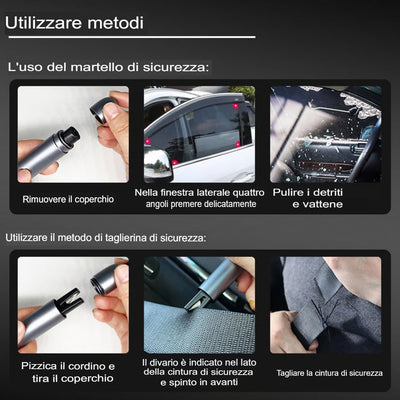 Utilizzare metodi

L'uso del martello di sicurezza:

Rimuovere il coperchio

Nella finestra laterale quattro angoli premere delicatamente

Pulire i detriti e vattene

Utilizzare il metodo di taglierina di sicurezza:

Pizzica il cordino e tira il coperchio

Il divario è indicato nel lato della cintura di sicurezza e spinto in avanti

Tagliare la cintura di sicurezza