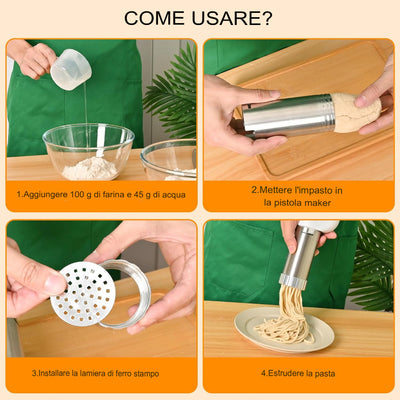 COME USARE?

1.Aggiungere 100 g di farina e 45 g di acqua

2.Mettere l'impasto in la pistola maker

3.Installare la lamiera di ferro stampo

4.Estrudere la pasta