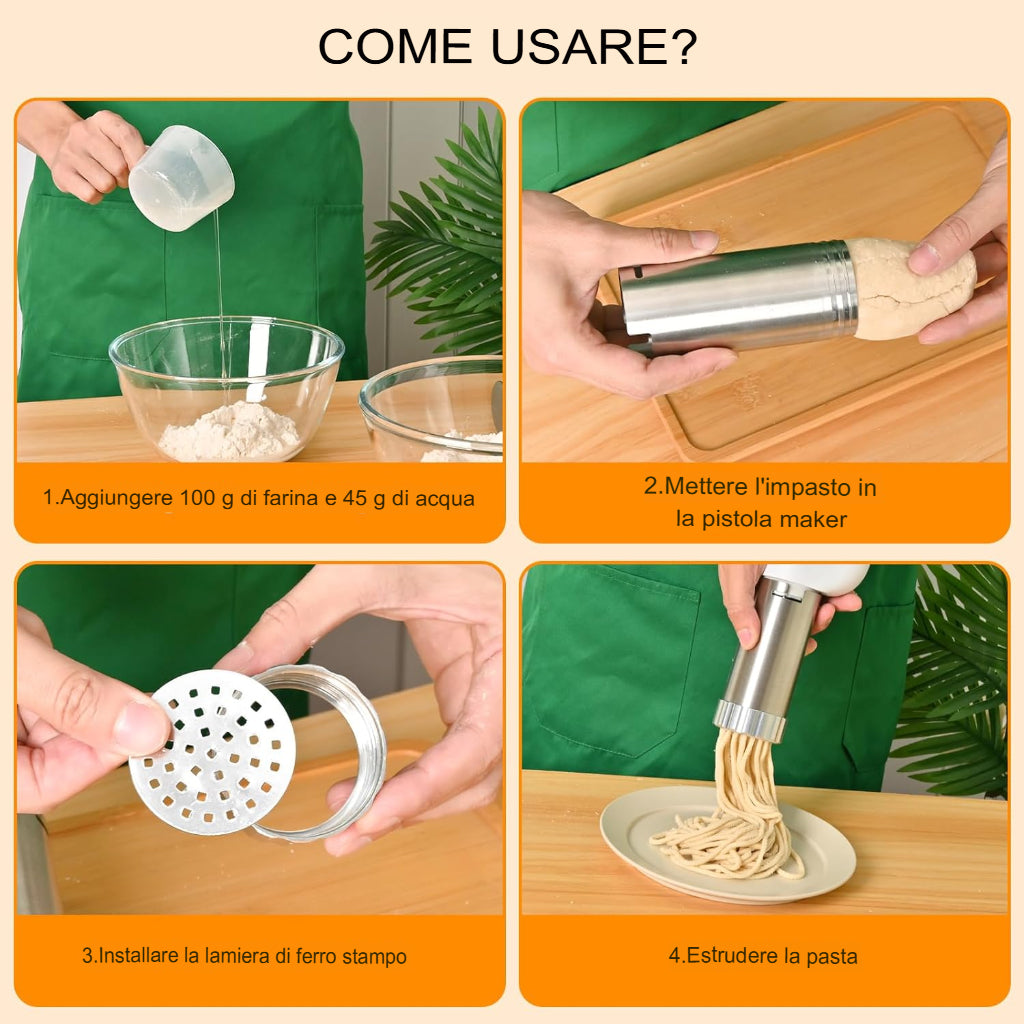 COME USARE?

1.Aggiungere 100 g di farina e 45 g di acqua

2.Mettere l'impasto in la pistola maker

3.Installare la lamiera di ferro stampo

4.Estrudere la pasta