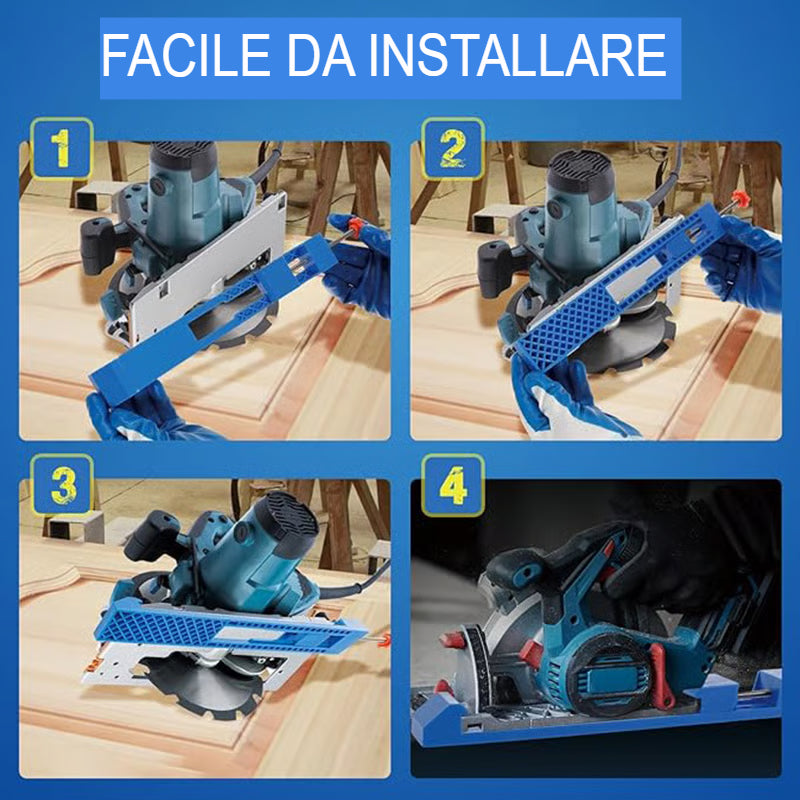 FACILE DA INSTALLARE

1

2

3

4