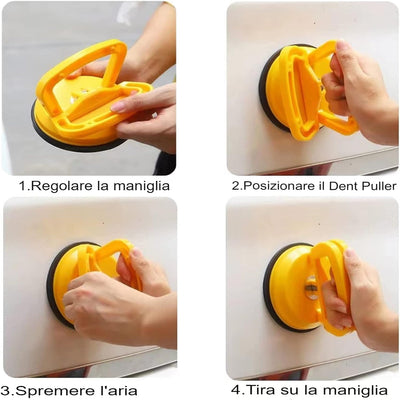 1.Regolare la maniglia

2.Posizionare il Dent Puller

3.Spremere l'aria

4.Tira su la maniglia