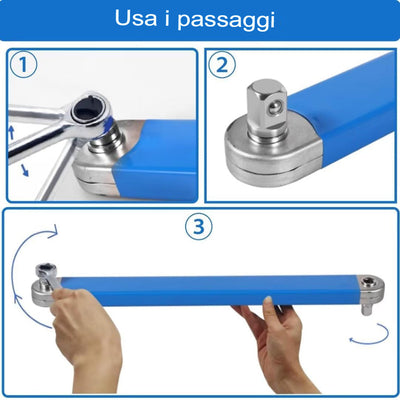 Usa i passaggi

1

2

3