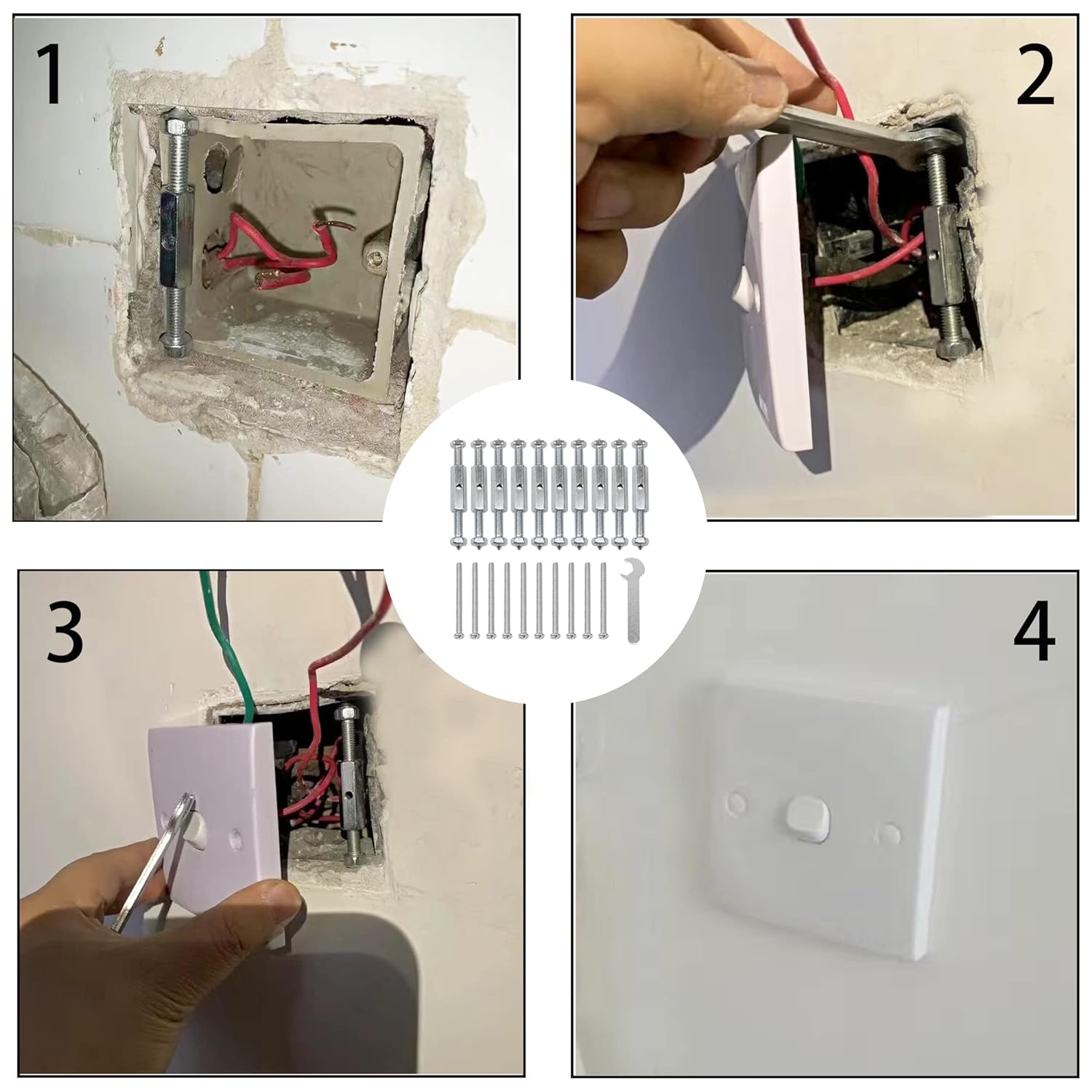 1

2

3

4