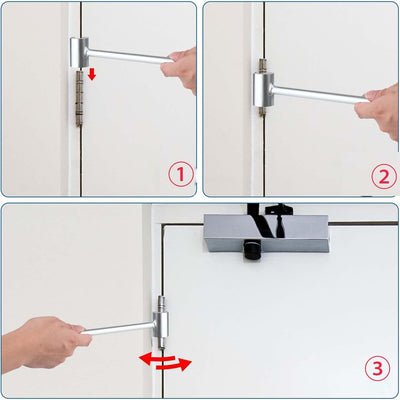 1

2

3